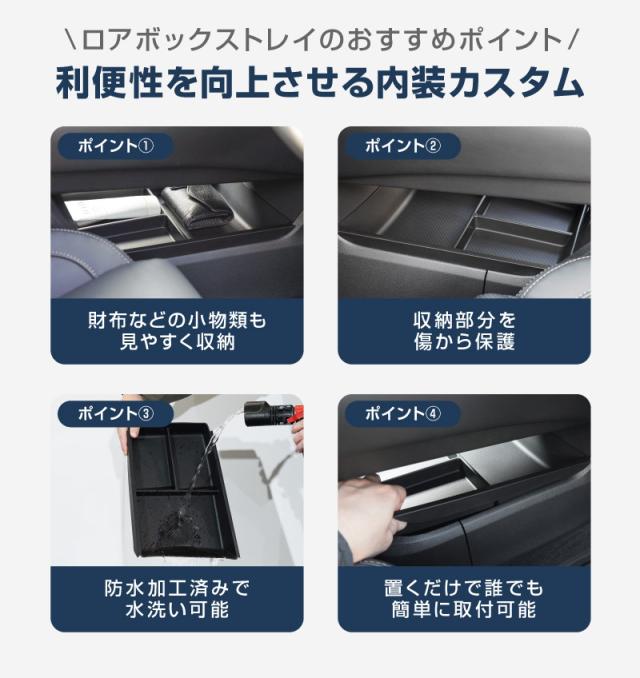 \ロアボックストレイのおすすめポイント/
利便性を向上させる内装カスタム

ポイント①
財布などの小物類も見やすく収納

ポイント②
収納部分を傷から保護

ポイント③
防水加工済みで水洗い可能

ポイント④
置くだけで誰でも簡単に取付可能