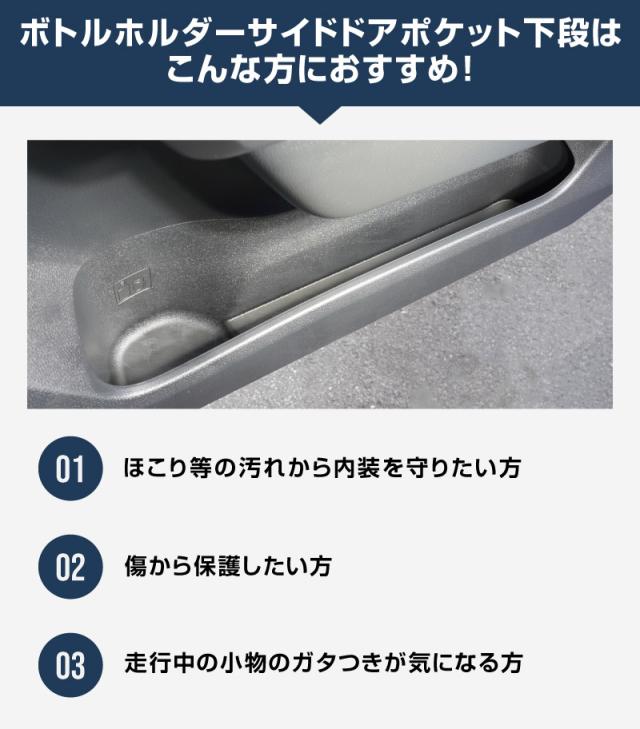 ボトルホルダーサイドドアポケット下段はこんな方におすすめ！

01 ほこり等の汚れから内装を守りたい方

02 傷から保護したい方

03 走行中の小物のガタつきが気になる方