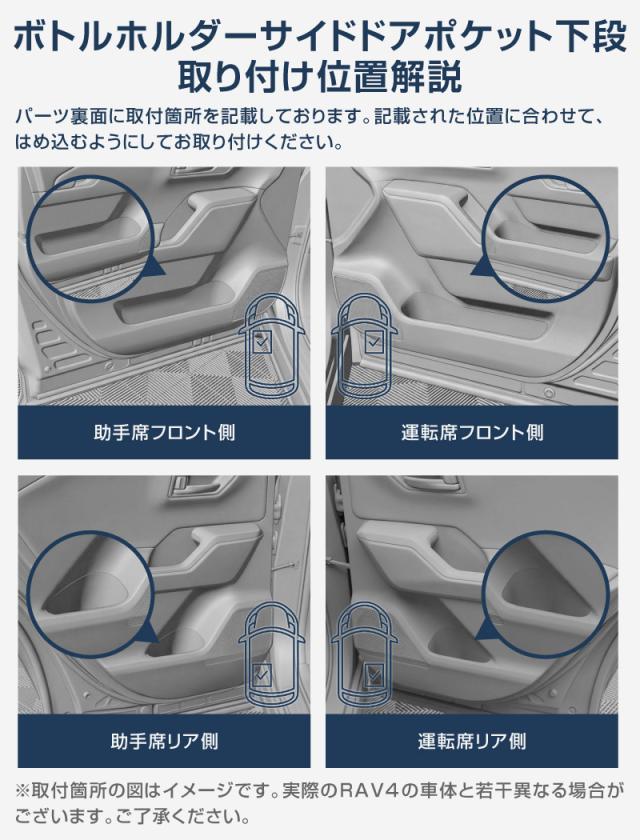 ボトルホルダーサイドドアポケット下段
取り付け位置解説

パーツ裏面に取付箇所を記載しております。記載された位置に合わせて、はめ込むようにしてお取り付けください。

助手席フロント側

運転席フロント側

助手席リア側

運転席リア側

※取付箇所の図はイメージです。実際のRAV4の車体と若干異なる場合がございます。ご了承ください。