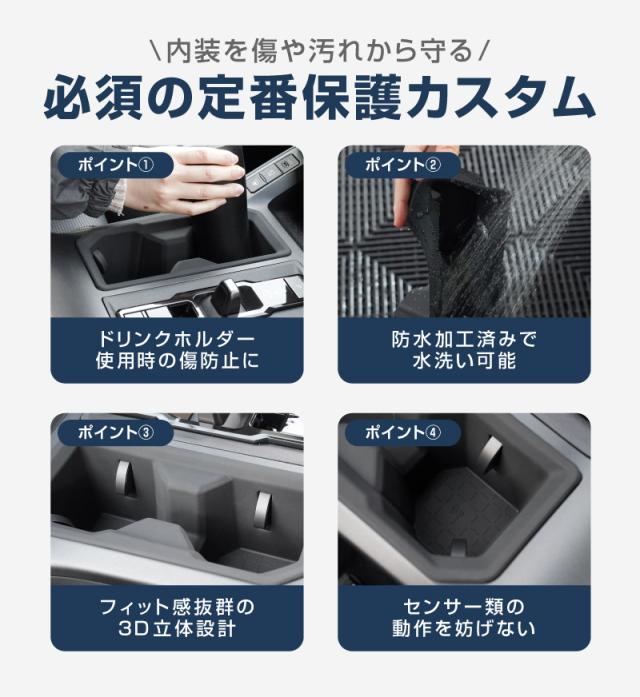 \内装を傷や汚れから守る/
必須の定番保護カスタム

ポイント①
ドリンクホルダー使用時の傷防止に

ポイント②
防水加工済みで水洗い可能

ポイント③
フィット感抜群の3D立体設計

ポイント④
センサー類の動作を妨げない