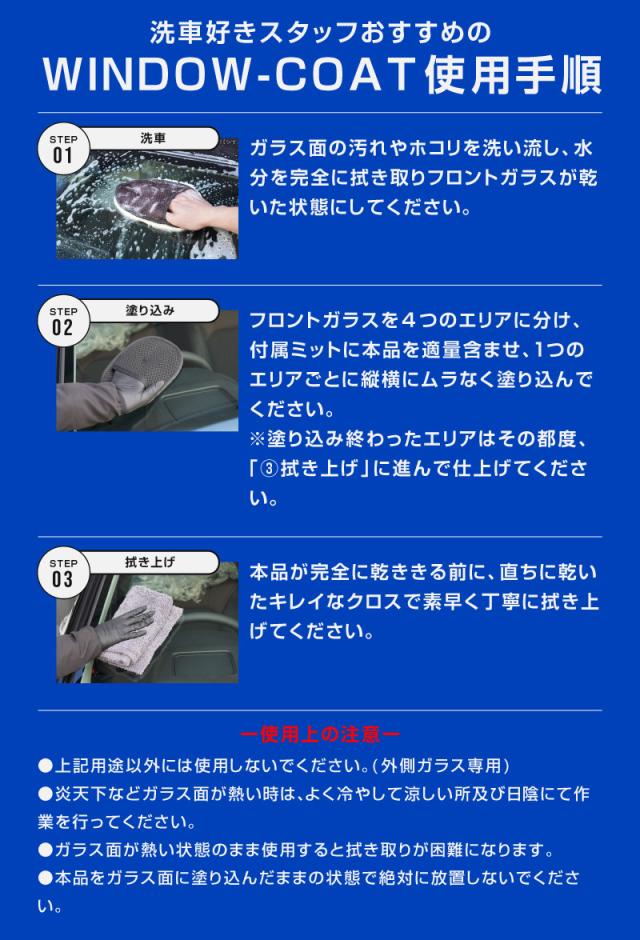 洗車好きスタッフおすすめの
WINDOW-COAT使用手順

STEP 01
洗車

ガラス面の汚れやホコリを洗い流し、水分を完全に拭き取りフロントガラスが乾いた状態にしてください。

STEP 02
塗り込み

フロントガラスを４つのエリアに分け、付属ミットに本品を適量含ませ、1つのエリアごとに縦横にムラなく塗り込んでください。
※塗り込み終わったエリアはその都度、「③拭き上げ」に進んで仕上げてください。

STEP 03
拭き上げ

本品が完全に乾ききる前に、直ちに乾いたキレイなクロスで素早く丁寧に拭き上げてください。

ー使用上の注意ー
●上記用途以外には使用しないでください。(外側ガラス専用)
●炎天下などガラス面が熱い時は、よく冷やして涼しい所及び日陰にて作業を行ってください。
●ガラス面が熱い状態のまま使用すると拭き取りが困難になります。
●本品をガラス面に塗り込んだままの状態で絶対に放置しないでください。