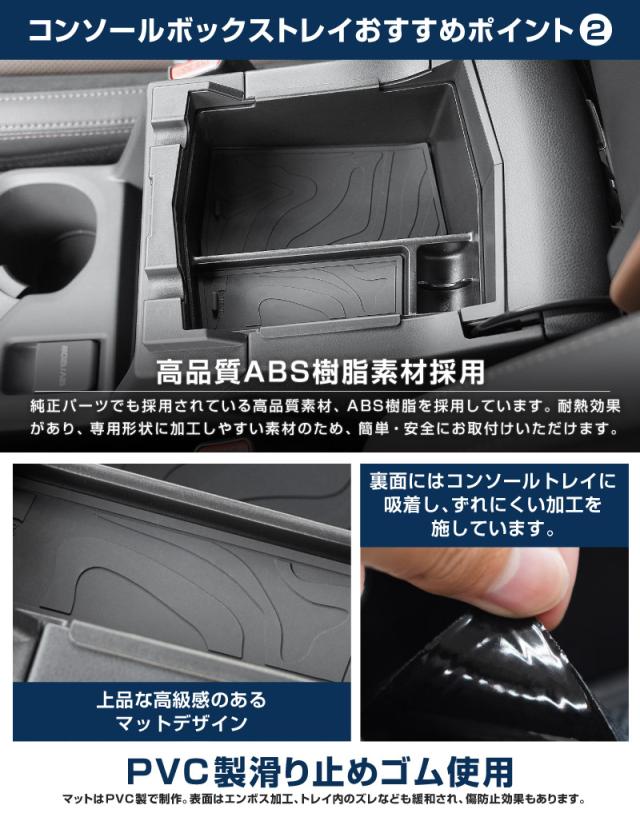 コンソールボックストレイおすすめポイント❷

高品質ABS樹脂素材採用

純正パーツでも採用されている高品質素材、ABS樹脂を採用しています。耐熱効果があり、専用形状に加工しやすい素材のため、簡単・安全にお取付けいただけます。

裏面にはコンソールトレイに吸着し、ずれにくい加工を施しています。

上品な高級感のあるマットデザイン

PVC製滑り止めゴム使用

マットはPVC製で制作。表面はエンボス加工、トレイ内のズレなども緩和され、傷防止効果もあります。