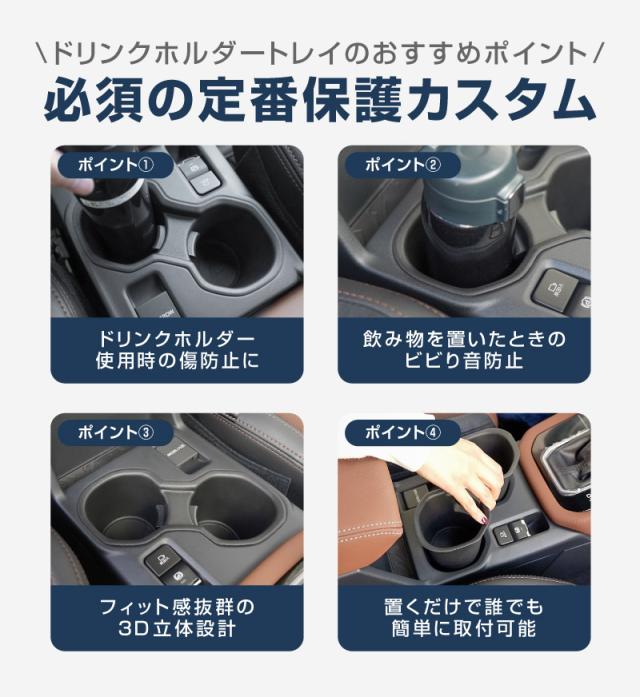 \ドリンクホルダートレイのおすすめポイント/
必須の定番保護カスタム

ポイント①
ドリンクホルダー使用時の傷防止に

ポイント②
飲み物を置いたときのビビり音防止

ポイント③
フィット感抜群の3D立体設計

ポイント④
置くだけで誰でも簡単に取付可能