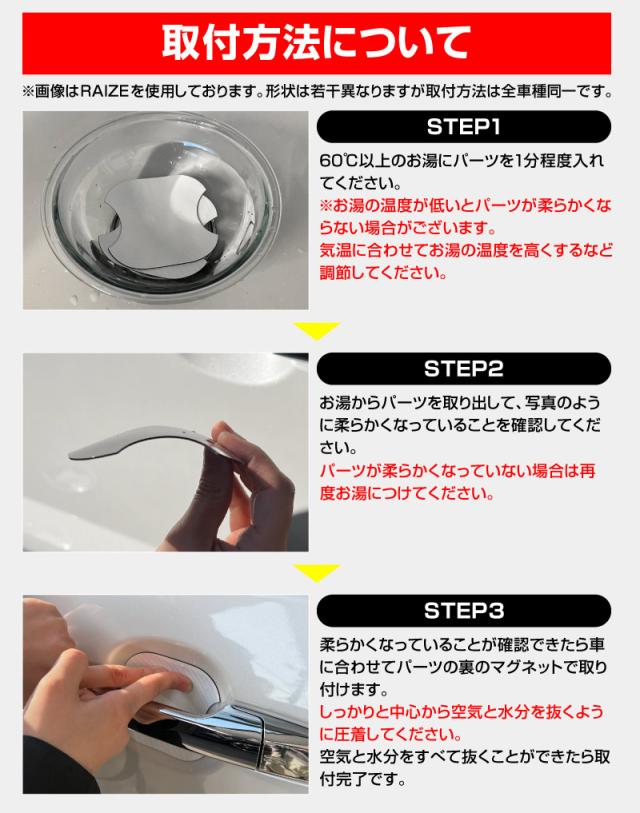 取付方法について

※画像はRAIZEを使用しております。形状は若干異なりますが取付方法は全車種同一です。

STEP1

60℃以上のお湯にパーツを1分程度入れてください。
※お湯の温度が低いとパーツが柔らかくならない場合がございます。
気温に合わせてお湯の温度を高くするなど調節してください。

STEP2

お湯からパーツを取り出して、写真のように柔らかくなっていることを確認してください。
パーツが柔らかくなっていない場合は再度お湯につけてください。

STEP3

柔らかくなっていることが確認できたら車に合わせてパーツの裏のマグネットで取り付けます。
しっかりと中心から空気と水分を抜くように圧着してください。
空気と水分をすべて抜くことができたら取付完了です。