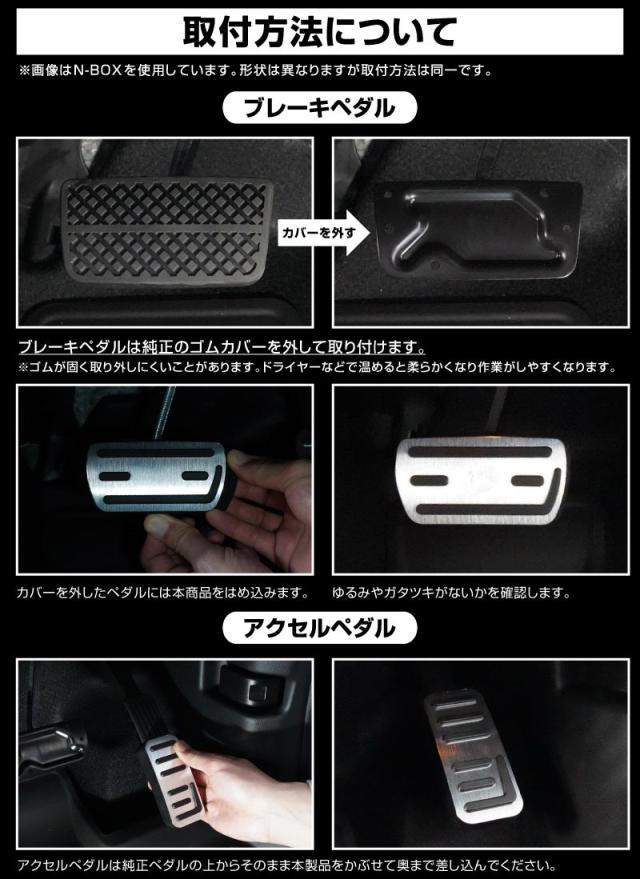 取付方法について

※画像はN-BOXを使用しています。形状は異なりますが取付方法は同一です。

ブレーキペダル

カバーを外す

ブレーキペダルは純正のゴムカバーを外して取り付けます。

※ゴムが固く取り外しにくいことがあります。ドライヤーなどで温めると柔らかくなり作業がしやすくなります。

カバーを外したペダルには本商品をはめ込みます。

ゆるみやガタツキがないかを確認します。

アクセルペダル

アクセルペダルは純正ペダルの上からそのまま本製品をかぶせて奥まで差し込んでください。