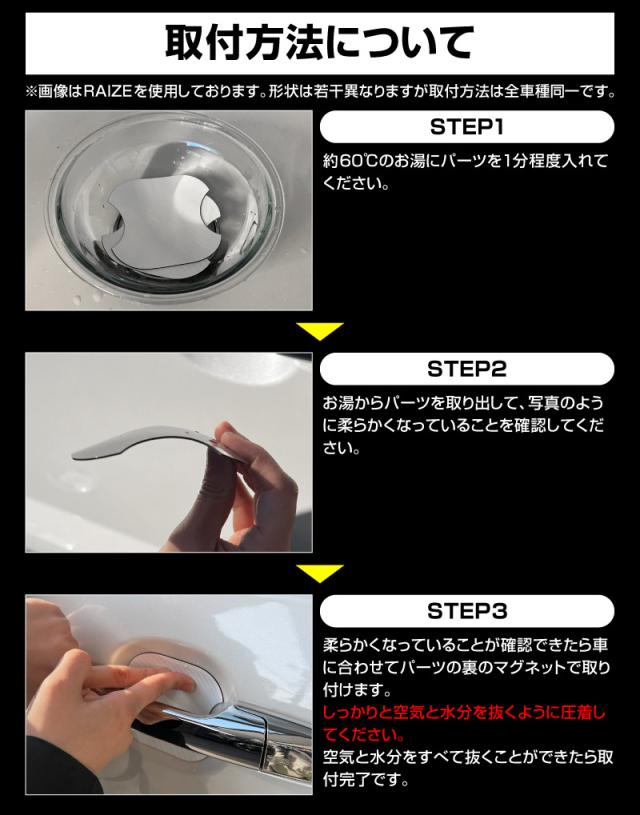 取付方法について

※画像はRAIZEを使用しております。形状は若干異なりますが取付方法は全車種同一です。

STEP1

約60℃のお湯にパーツを1分程度入れてください。

STEP2

お湯からパーツを取り出して、写真のように柔らかくなっていることを確認してください。

STEP3

柔らかくなっていることが確認できたら車に合わせてパーツの裏のマグネットで取り付けます。
しっかりと空気と水分を抜くように圧着してください。
空気と水分をすべて抜くことができたら取付完了です。