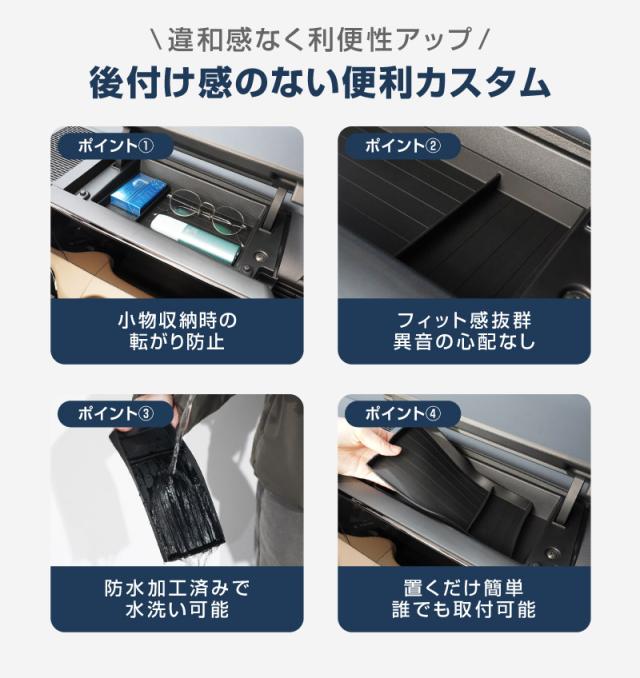 \ 違和感なく利便性アップ /

後付け感のない便利カスタム

ポイント①

小物収納時の
転がり防止

ポイント②

フィット感抜群
異音の心配なし

ポイント③

防水加工済みで
水洗い可能

ポイント④

置くだけ簡単
誰でも取付可能