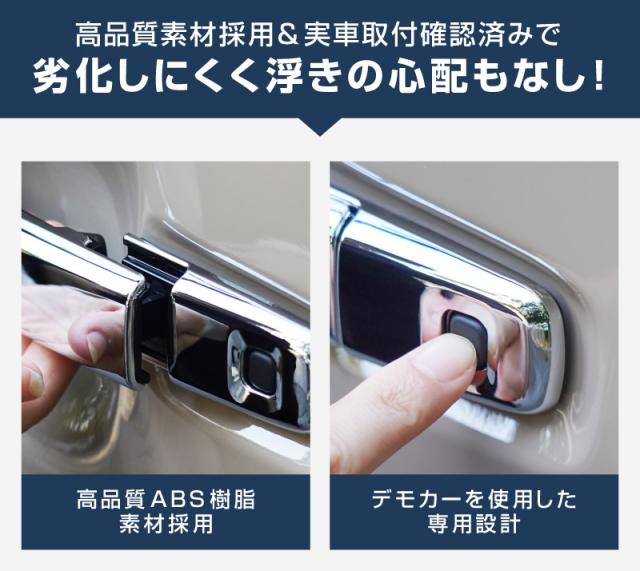 高品質素材採用＆実車取付確認済みで
劣化しにくく浮きの心配もなし！

高品質ABS樹脂
素材採用

デモカーを使用した
専用設計