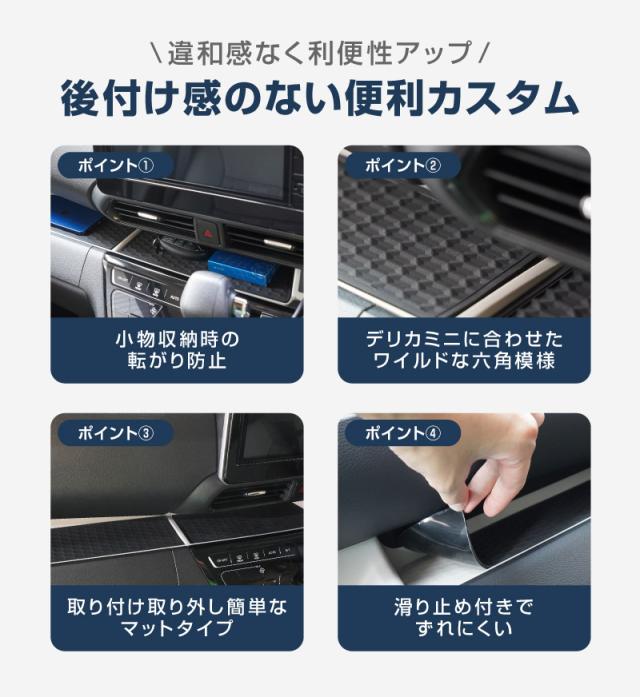 \ 違和感なく利便性アップ /
後付け感のない便利カスタム

ポイント①
小物収納時の転がり防止

ポイント②
デリカミニに合わせたワイルドな六角模様

ポイント③
取り付け取り外し簡単なマットタイプ

ポイント④
滑り止め付きでずれにくい