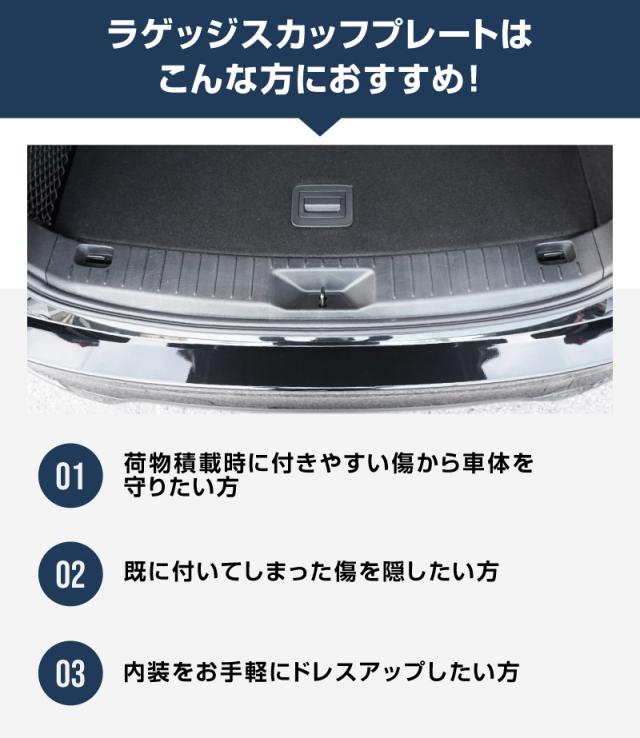 ラゲッジスカッフプレートは
こんな方におすすめ!

01 荷物積載時に付きやすい傷から車体を守りたい方

02 既に付いてしまった傷を隠したい方

03 内装をお手軽にドレスアップしたい方