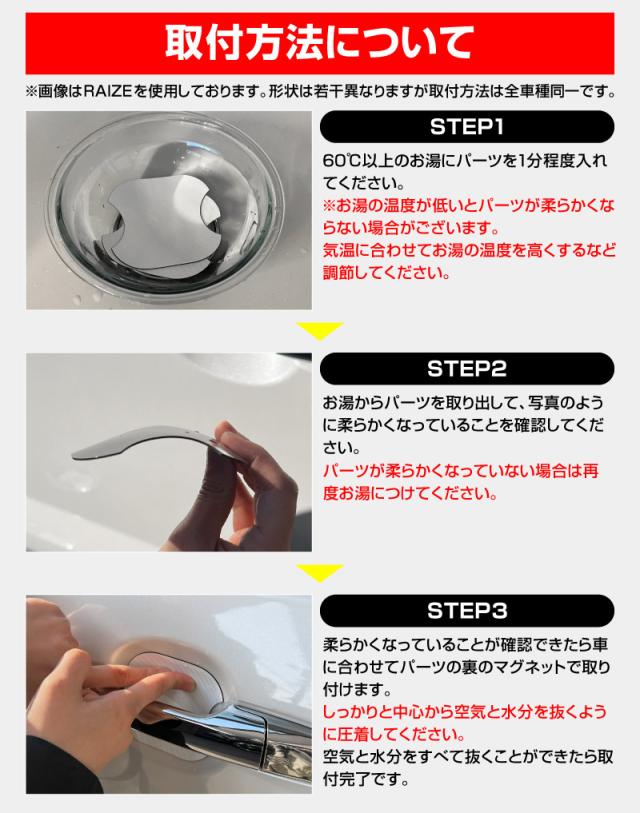 取付方法について

※画像はRAIZEを使用しております。形状は若干異なりますが取付方法は全車種同一です。

STEP1

60℃以上のお湯にパーツを1分程度入れてください。
※お湯の温度が低いとパーツが柔らかくならない場合がございます。
気温に合わせてお湯の温度を高くするなど調節してください。

STEP2

お湯からパーツを取り出して、写真のように柔らかくなっていることを確認してください。
パーツが柔らかくなっていない場合は再度お湯につけてください。

STEP3

柔らかくなっていることが確認できたら車に合わせてパーツの裏のマグネットで取り付けます。
しっかりと中心から空気と水分を抜くように圧着してください。
空気と水分をすべて抜くことができたら取付完了です。