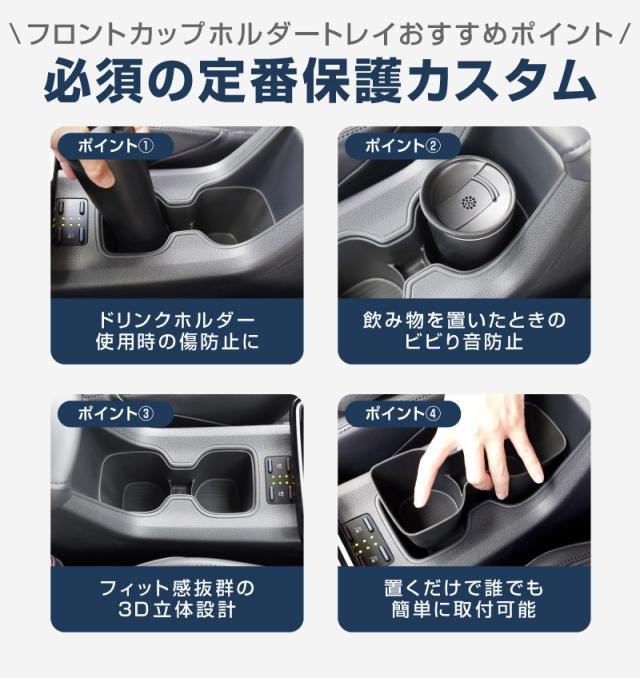 \フロントカップホルダートレイおすすめポイント/

必須の定番保護カスタム

ポイント①

ドリンクホルダー使用時の傷防止に

ポイント②

飲み物を置いたときのビビり音防止

ポイント③

フィット感抜群の3D立体設計

ポイント④

置くだけで誰でも簡単に取付可能