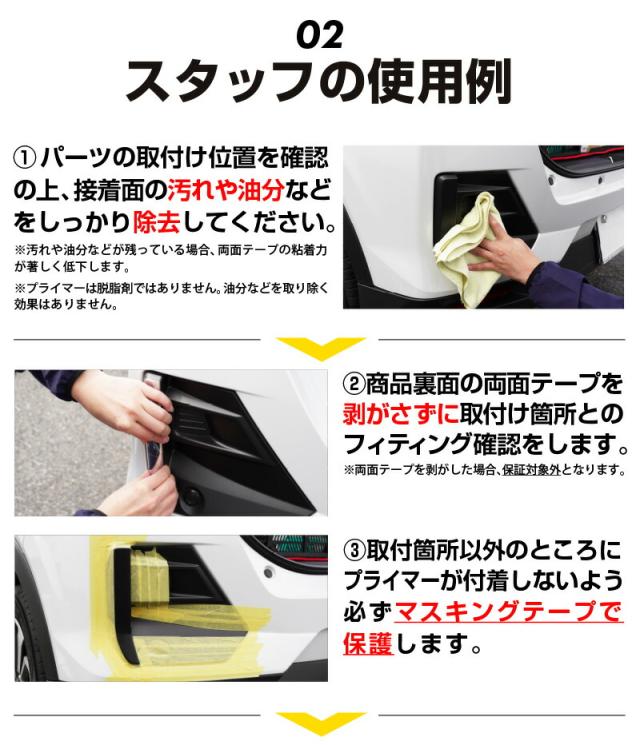 02
スタッフの使用例

①パーツの取付け位置を確認の上、接着面の汚れや油分などをしっかり除去してください。
※汚れや油分などが残っている場合、両面テープの粘着力が著しく低下します。
※プライマーは脱脂剤ではありません。油分などを取り除く効果はありません。

②商品裏面の両面テープを剥がさずに取付け箇所とのフィティング確認をします。
※両面テープを剥がした場合、保証対象外となります。

③取付箇所以外のところにプライマーが付着しないよう必ずマスキングテープで保護します。