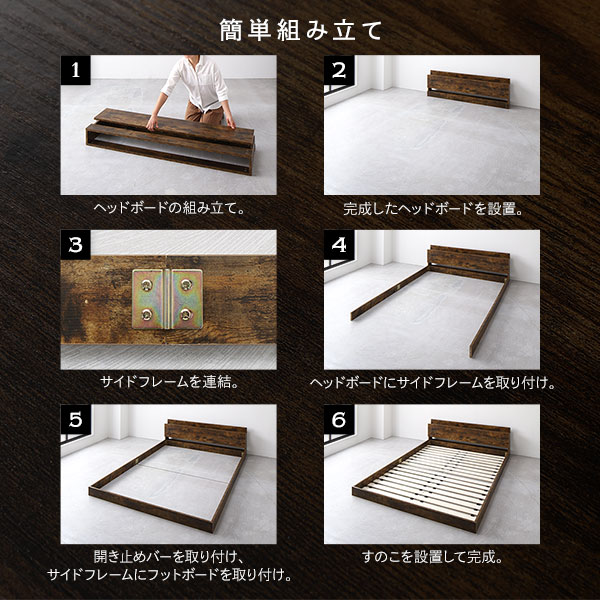 簡単組み立て

1

ヘッドボードの組み立て。

2

完成したヘッドボードを設置。

3

サイドフレームを連結。

4

ヘッドボードにサイドフレームを取り付け。

5

開き止めバーを取り付け、
サイドフレームにフットボードを取り付け。

6

すのこを設置して完成。