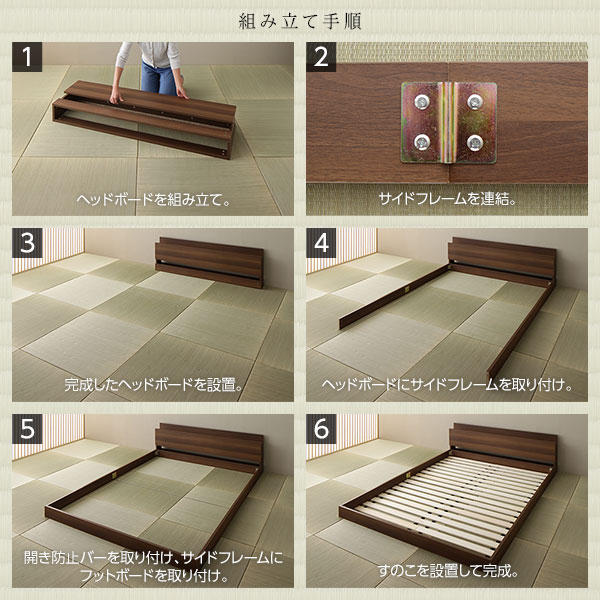 組み立て手順

1

ヘッドボードを組み立て。

2

サイドフレームを連結。

3

完成したヘッドボードを設置。

4

ヘッドボードにサイドフレームを取り付け。

5

開き防止バーを取り付け、サイドフレームにフットボードを取り付け。

6

すのこを設置して完成。