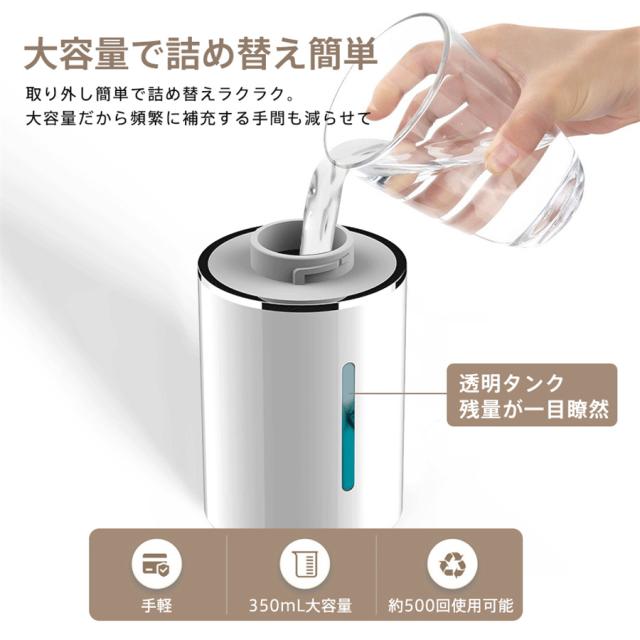 大容量で詰め替え簡単

取り外し簡単で詰め替えラクラク。
大容量だから頻繁に補充する手間も減らせて

透明タンク
残量が一目瞭然

手軽

350mL大容量

約500回使用可能