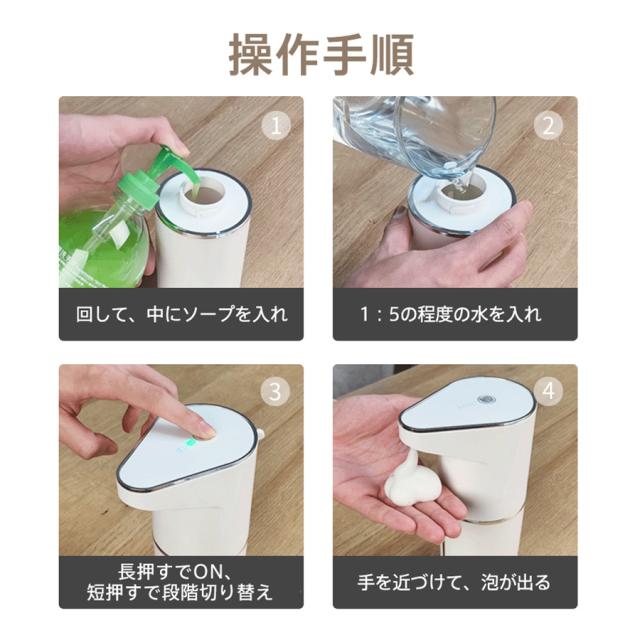 操作手順

1

回して、中にソープを入れ

2

1：5の程度の水を入れ

3

長押すでON、
短押すで段階切り替え

4

手を近づけて、泡が出る