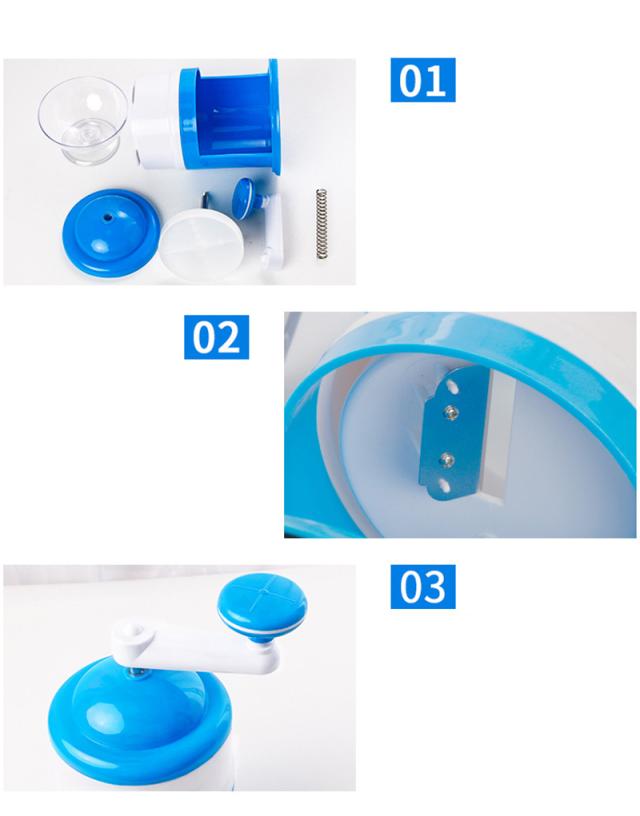 01

02

03