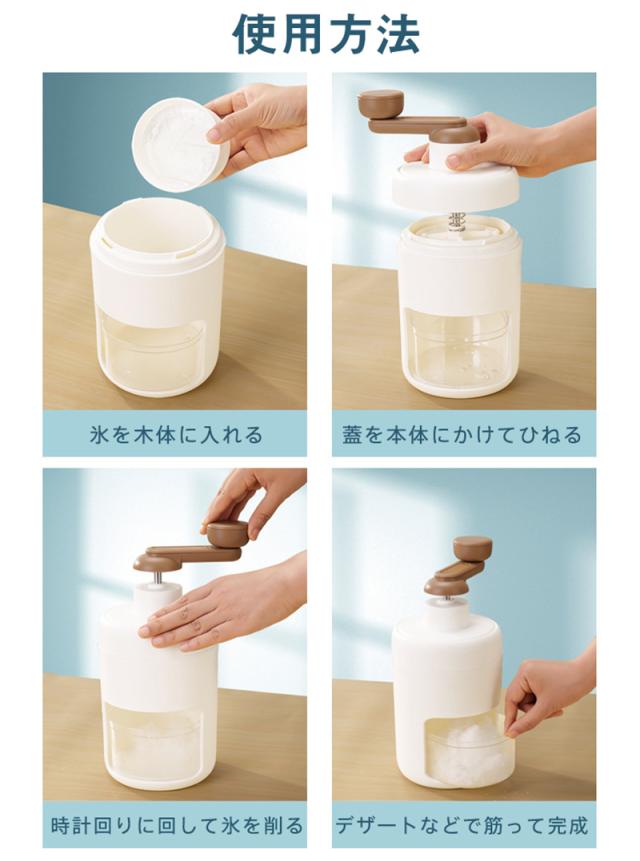 使用方法

氷を木体に入れる

蓋を本体にかけてひねる

時計回りに回して氷を削る

デザートなどで筋って完成