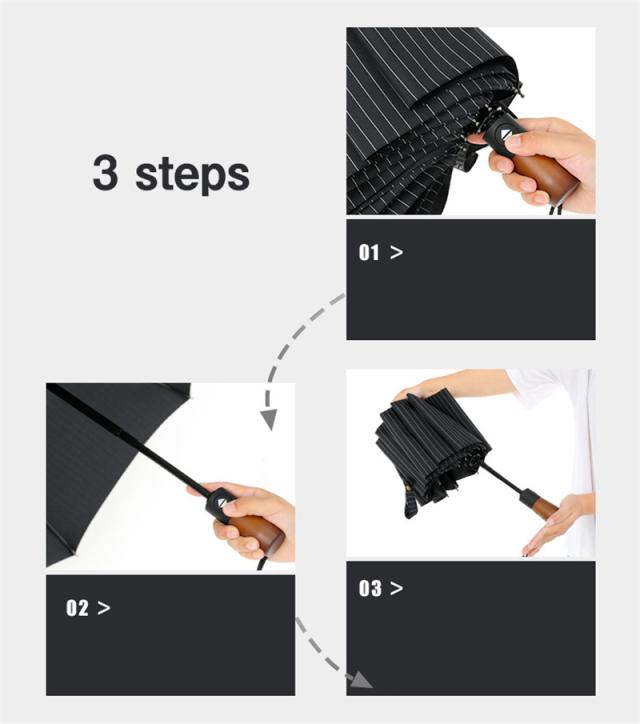 3 steps

01 >

02 >

03 >