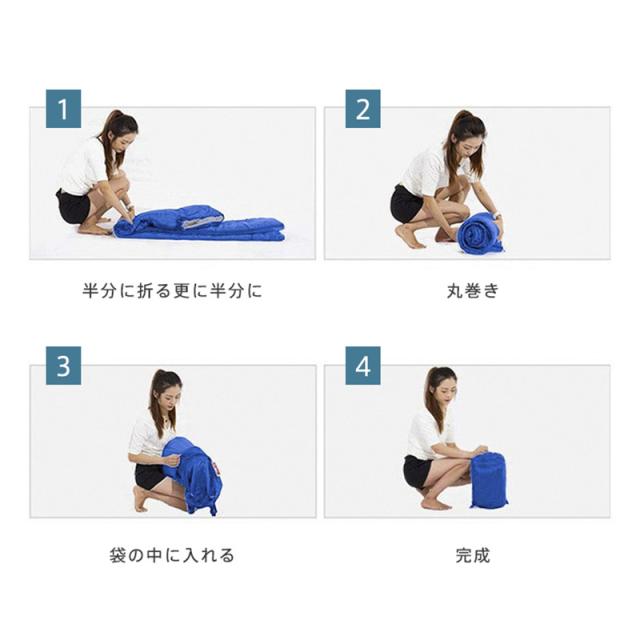 1

半分に折る更に半分に

2

丸巻き

3

袋の中に入れる

4

完成