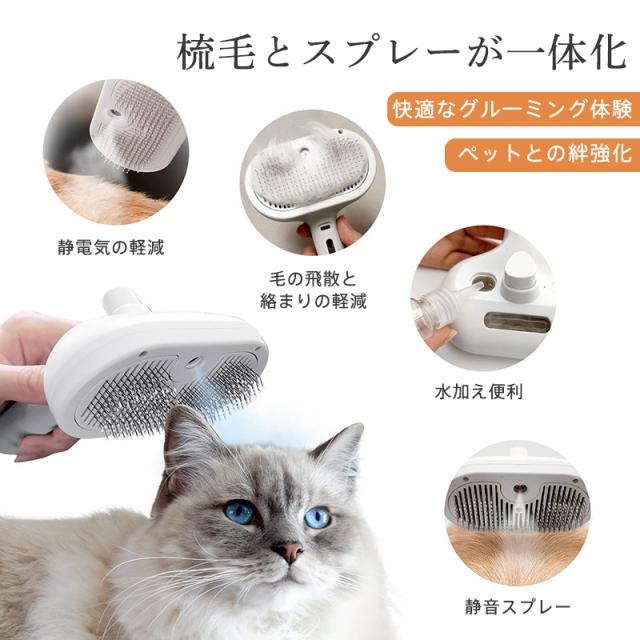 梳毛とスプレーが一体化

快適なグルーミング体験

ペットとの絆強化

静電気の軽減

毛の飛散と絡まりの軽減

水加え便利

静音スプレー