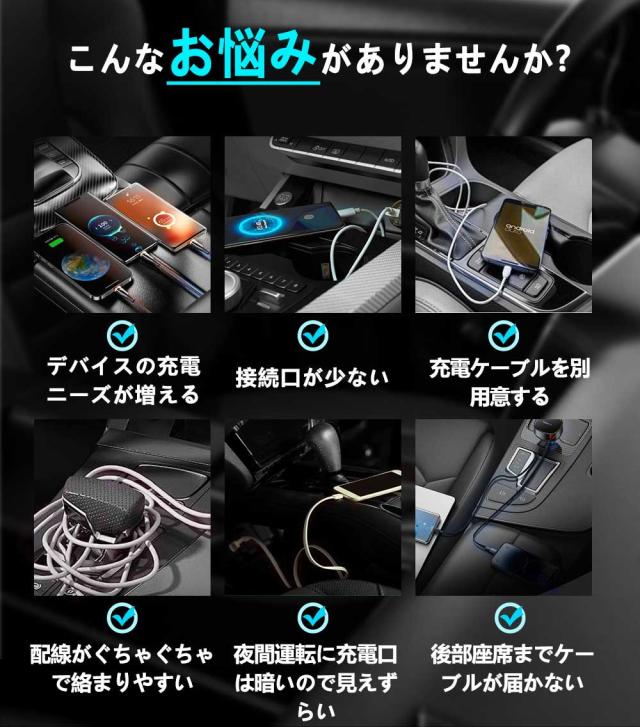 こんなお悩みがありませんか?

デバイスの充電ニーズが増える

接続口が少ない

充電ケーブルを別用意する

配線がぐちゃぐちゃで絡まりやすい

夜間運転に充電口は暗いので見えずらい

後部座席までケーブルが届かない