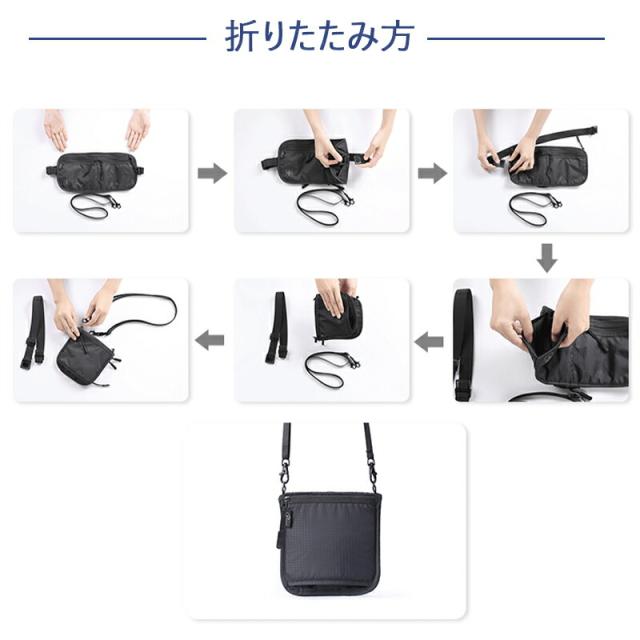 折りたたみ方