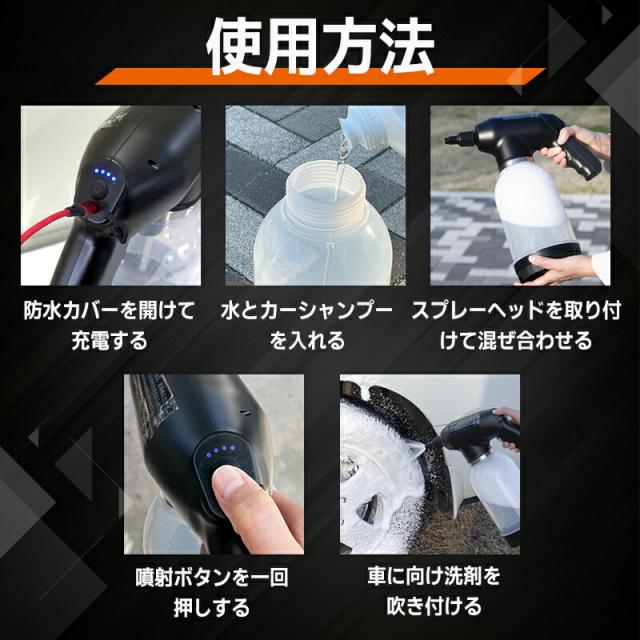 使用方法

防水カバーを開けて充電する

水とカーシャンプーを入れる

スプレーヘッドを取り付けて混ぜ合わせる

噴射ボタンを一回押しする

車に向け洗剤を吹き付ける