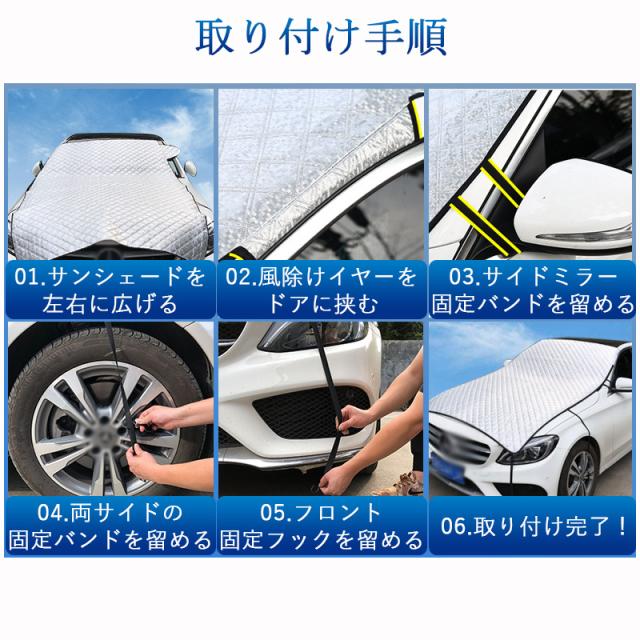 取り付け手順

01.サンシェードを左右に広げる

02.風除けイヤーをドアに挟む

03.サイドミラー固定バンドを留める

04.両サイドの固定バンドを留める

05.フロント固定フックを留める

06.取り付け完了！