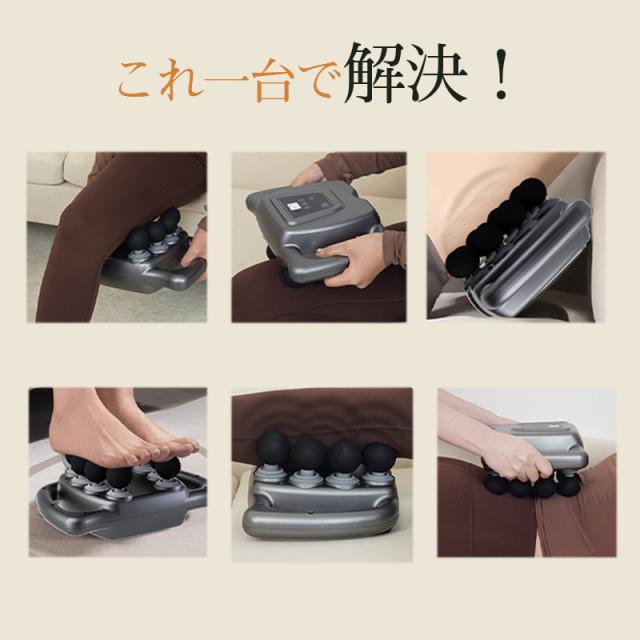 これ一台で解決！