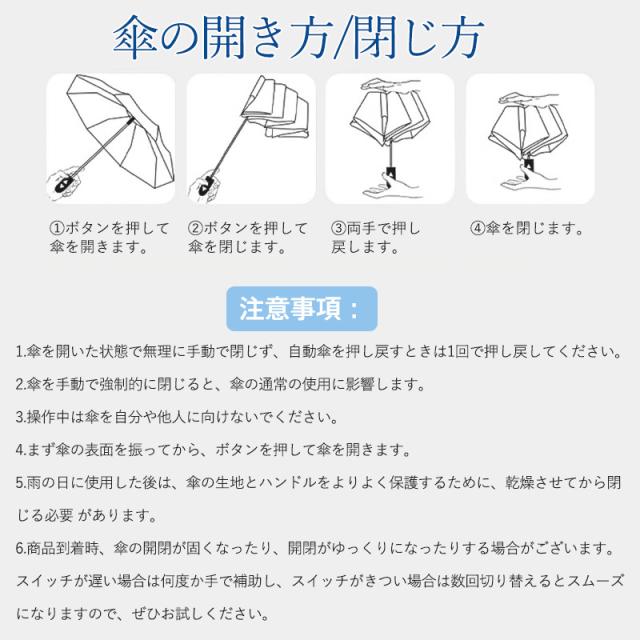 傘の開き方/閉じ方

①ボタンを押して傘を開きます。

②ボタンを押して傘を閉じます。

③両手で押し戻します。

④傘を閉じます。

注意事項：

1.傘を開いた状態で無理に手動で閉じず、自動傘を押し戻すときは1回で押し戻してください。

2.傘を手動で強制的に閉じると、傘の通常の使用に影響します。

3.操作中は傘を自分や他人に向けないでください。

4.まず傘の表面を振ってから、ボタンを押して傘を開きます。

5.雨の日に使用した後は、傘の生地とハンドルをよりよく保護するために、乾燥させてから閉じる必要 があります。

6.商品到着時、傘の開閉が固くなったり、開閉がゆっくりになったりする場合がございます。スイッチが遅い場合は何度か手で補助し、スイッチがきつい場合は数回切り替えるとスムーズになりますので、ぜひお試しください。