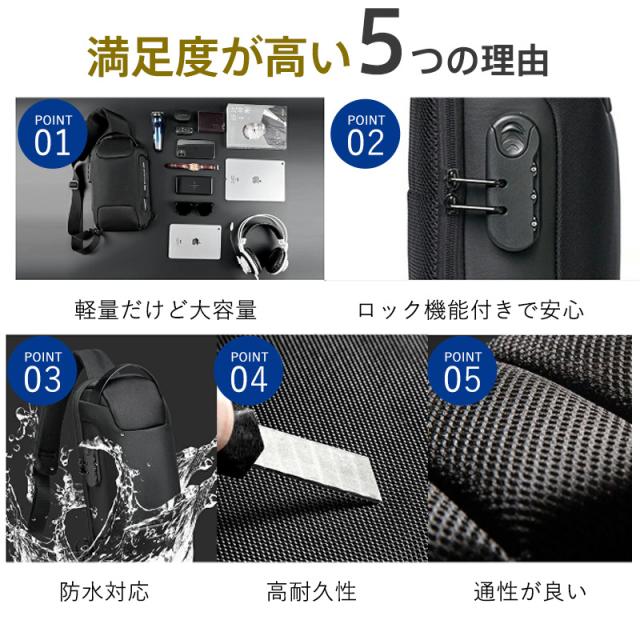 満足度が高い5つの理由

POINT 01

POINT 02

軽量だけど大容量

ロック機能付きで安心

POINT 03

POINT 04

POINT 05

防水対応

高耐久性

通性が良い