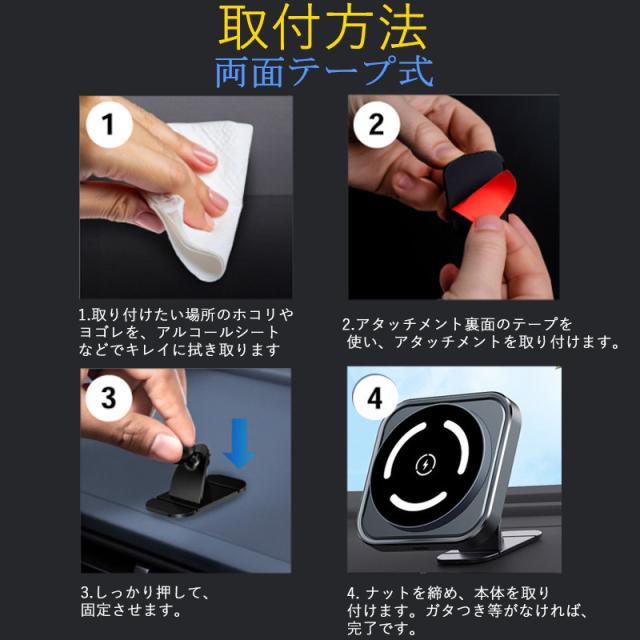 取付方法
両面テープ式

1

2

1.取り付けたい場所のホコリやヨゴレを、アルコールシートなどでキレイに拭き取ります

2.アタッチメント裏面のテープを使い、アタッチメントを取り付けます。

3

4

3.しっかり押して、固定させます。

4. ナットを締め、本体を取り付けます。ガタつき等がなければ、完了です。