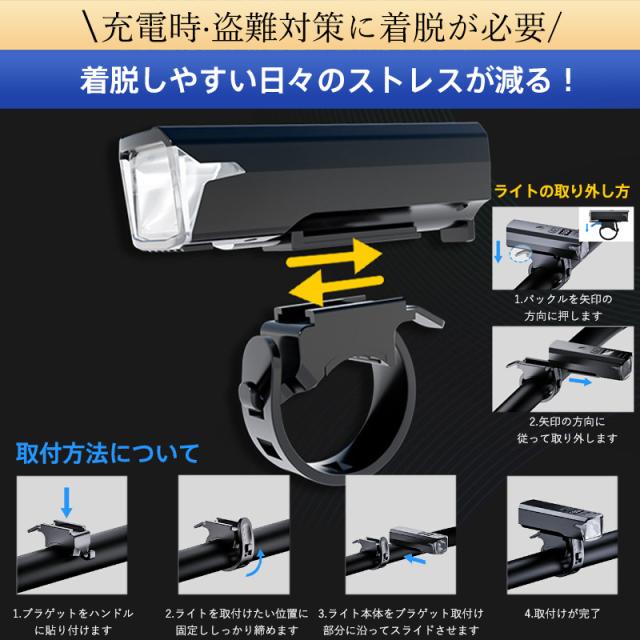 \充電時·盗難対策に着脱が必要/

着脱しやすい日々のストレスが減る！

ライトの取り外し方

1.バックルを矢印の方向に押します

2.矢印の方向に従って取り外します

取付方法について

1.ブラゲットをハンドルに貼り付けます

2.ライトを取付けたい位置に固定ししっかり締めます

3.ライト本体をブラゲット取付け部分に沿ってスライドさせます

4.取付けが完了