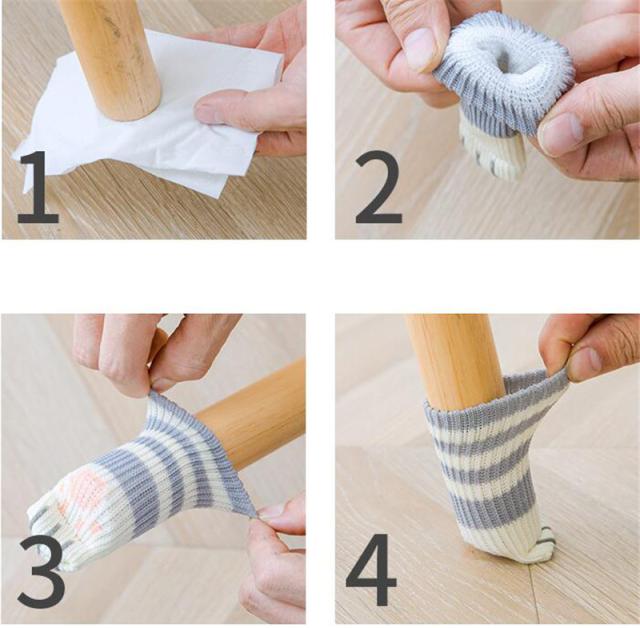 1

2

3

4