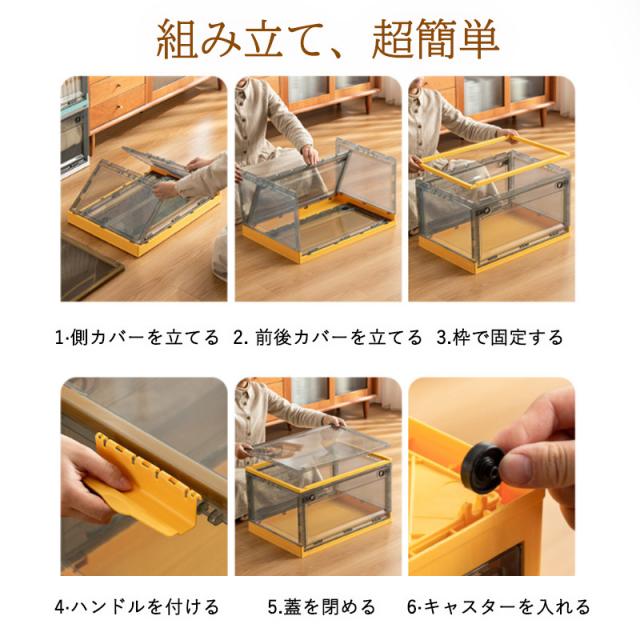 組み立て、超簡単

1·側カバーを立てる　2. 前後カバーを立てる　3.枠で固定する

4·ハンドルを付ける　5.蓋を閉める　6·キャスターを入れる