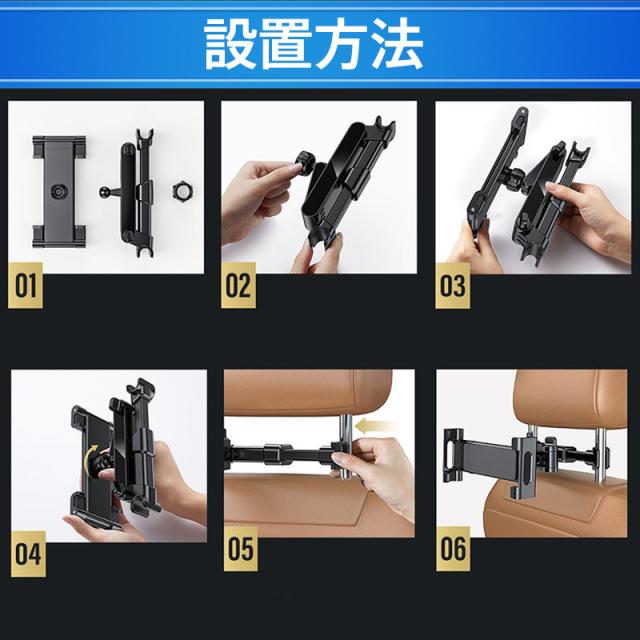 設置方法

01

02

03

04

05

06