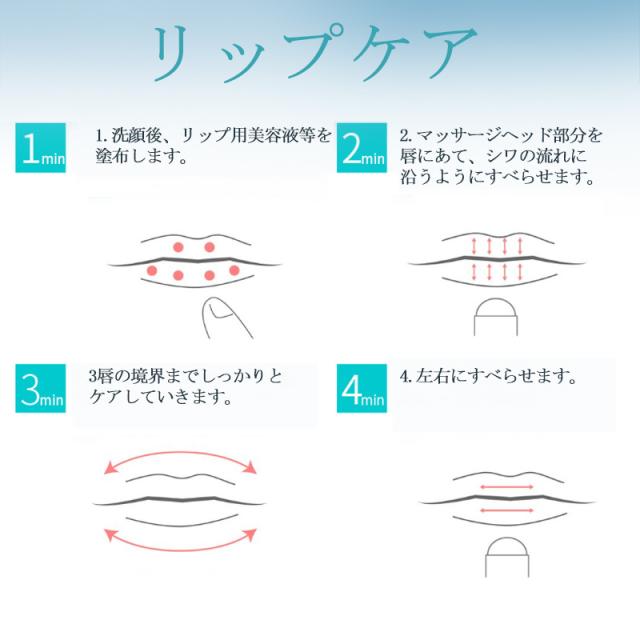 リップケア

1min

1. 洗顔後、リップ用美容液等を塗布します。

2min

2. マッサージヘッド部分を唇にあて、シワの流れに沿うようにすべらせます。

3min

3唇の境界までしっかりとケアしていきます。

4min

4. 左右にすべらせます。