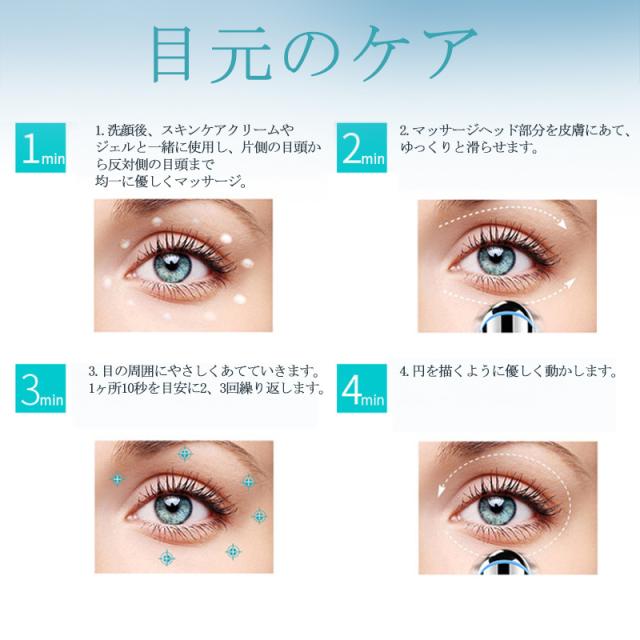 目元のケア

1min

1. 洗顔後、スキンケアクリームやジェルと一緒に使用し、片側の目頭から反対側の目頭まで均一に優しくマッサージ。

2min

2. マッサージヘッド部分を皮膚にあて、ゆっくりと滑らせます。

3min

3. 目の周囲にやさしくあてていきます。1ヶ所10秒を目安に2、3回繰り返します。

4min

4. 円を描くように優しく動かします。