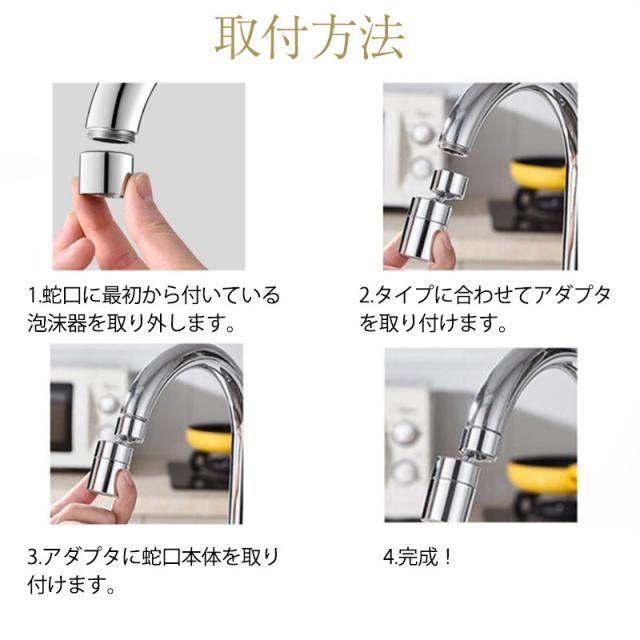 取付方法

1.蛇口に最初から付いている泡沫器を取り外します。

2.タイプに合わせてアダプタを取り付けます。

3.アダプタに蛇口本体を取り付けます。

4.完成！