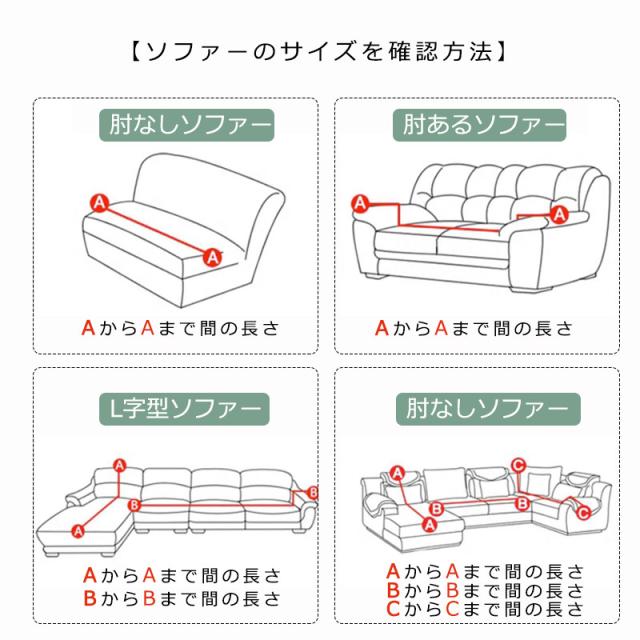 【ソファーのサイズを確認方法】

肘なしソファー

A

A

AからAまで間の長さ

肘あるソファー

A

A

AからAまで間の長さ

L字型ソファー

A

B

B

A

AからAまで間の長さ
BからBまで間の長さ

肘なしソファー

A

C

B

B

A

C

AからAまで間の長さ
BからBまで間の長さ
CからCまで間の長さ