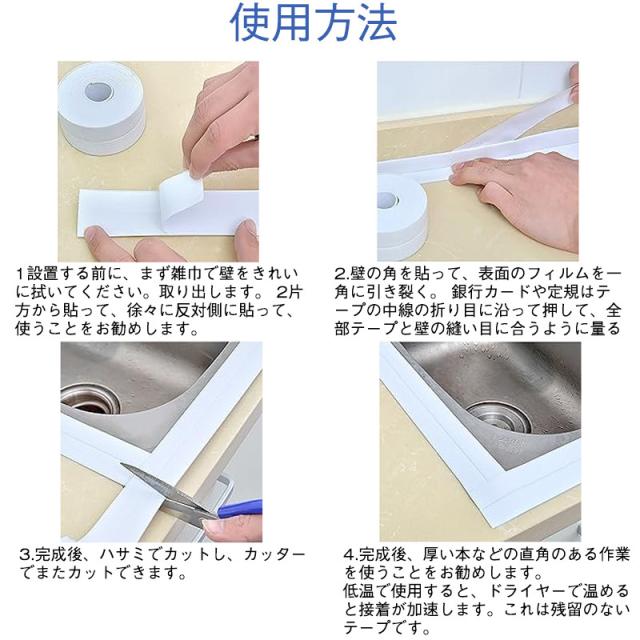 使用方法

1設置する前に、まず雑巾で壁をきれいに拭いてください。取り出します。 2片方から貼って、徐々に反対側に貼って、使うことをお勧めします。

2.壁の角を貼って、表面のフィルムを一角に引き裂く。 銀行カードや定規はテープの中線の折り目に沿って押して、全部テープと壁の縫い目に合うように量る

3.完成後、ハサミでカットし、カッターでまたカットできます。

4.完成後、厚い本などの直角のある作業を使うことをお勧めします。
低温で使用すると、ドライヤーで温めると接着が加速します。これは残留のないテープです。