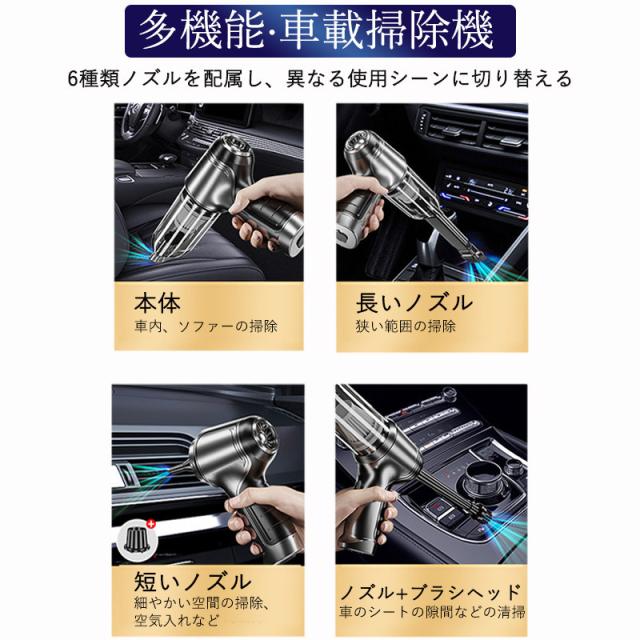 多機能·車載掃除機

6種類ノズルを配属し、異なる使用シーンに切り替える

本体
車内、ソファーの掃除

長いノズル
狭い範囲の掃除

短いノズル
細やかい空間の掃除、空気入れなど

ノズル+ブラシヘッド
車のシートの隙間などの清掃