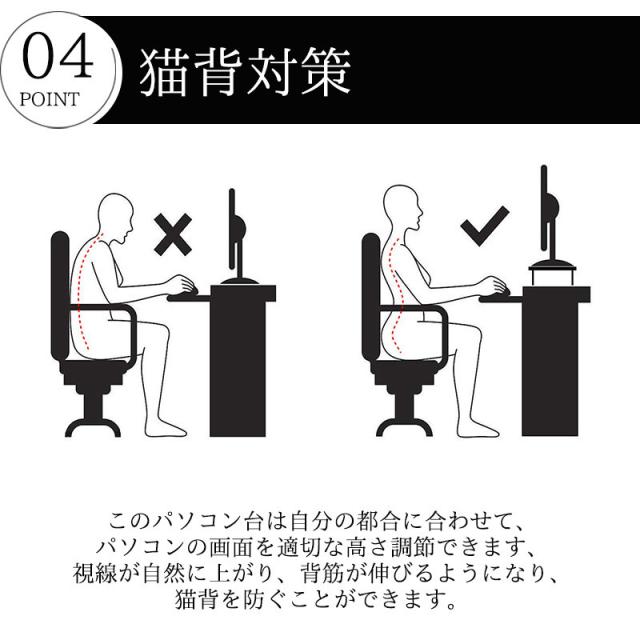 04
POINT
猫背対策

このパソコン台は自分の都合に合わせて、
パソコンの画面を適切な高さ調節できます、
視線が自然に上がり、背筋が伸びるようになり、
猫背を防ぐことができます。