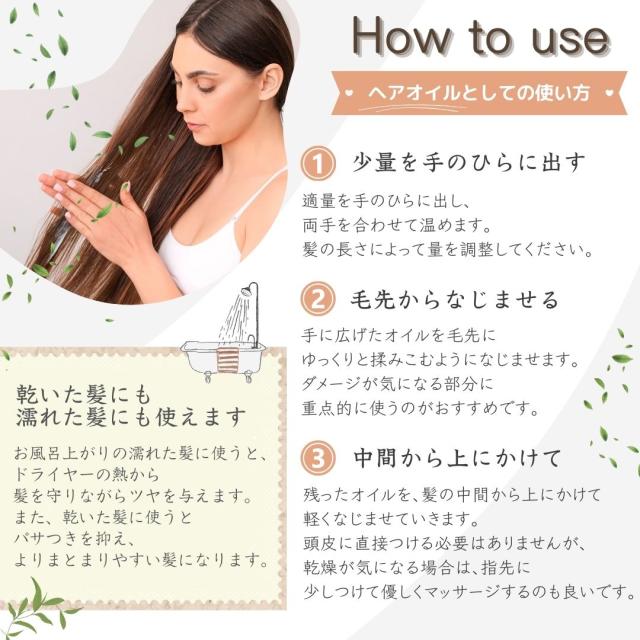 How to use

ヘアオイルとしての使い方

1 少量を手のひらに出す

適量を手のひらに出し、
両手を合わせて温めます。
髪の長さによって量を調整してください。

2 毛先からなじませる

手に広げたオイルを毛先に
ゆっくりと揉みこむようになじませます。
ダメージが気になる部分に
重点的に使うのがおすすめです。

3 中間から上にかけて

残ったオイルを、髪の中間から上にかけて
軽くなじませていきます。
頭皮に直接つける必要はありませんが、
乾燥が気になる場合は、指先に
少しつけて優しくマッサージするのも良いです。

乾いた髪にも
濡れた髪にも使えます

お風呂上がりの濡れた髪に使うと、
ドライヤーの熱から
髪を守りながらツヤを与えます。
また、乾いた髪に使うと
パサつきを抑え、
よりまとまりやすい髪になります。