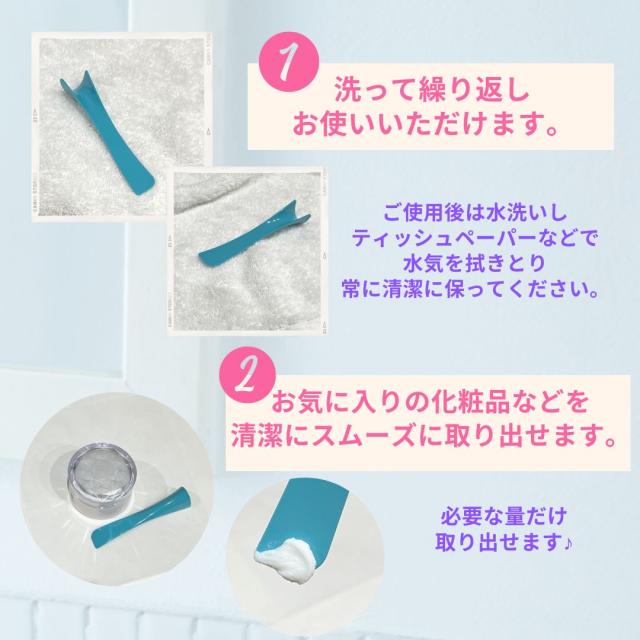 1

洗って繰り返し
お使いいただけます。

ご使用後は水洗いし
ティッシュペーパーなどで
水気を拭きとり
常に清潔に保ってください。

2

お気に入りの化粧品などを
清潔にスムーズに取り出せます。

必要な量だけ
取り出せます♪