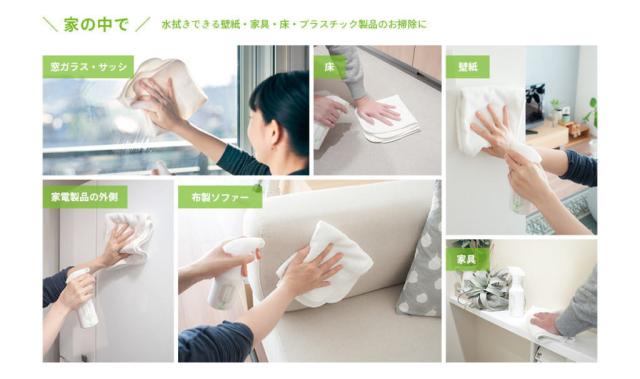 ＼ 家の中で ／ 水拭きできる壁紙・家具・床・プラスチック製品のお掃除に

窓ガラス・サッシ

床

壁紙

家電製品の外側

布製ソファー

家具