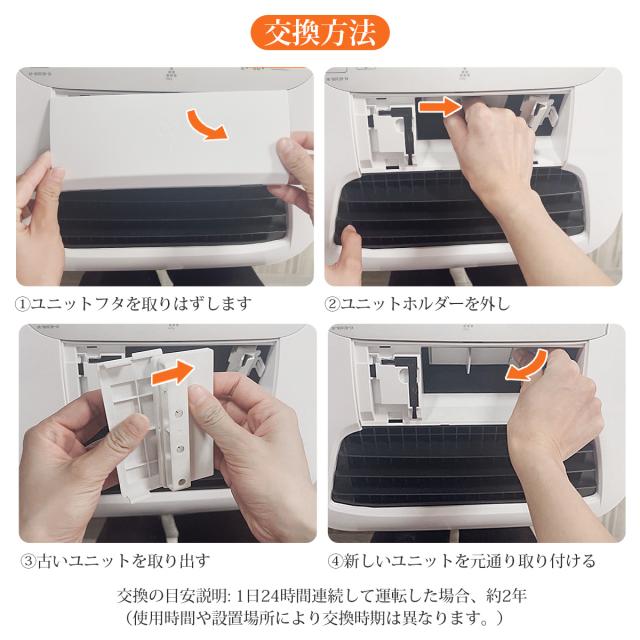 交換方法

①ユニットフタを取りはずします

②ユニットホルダーを外し

③古いユニットを取り出す

④新しいユニットを元通り取り付ける

交換の目安説明: 1日24時間連続して運転した場合、約2年
（使用時間や設置場所により交換時期は異なります。）