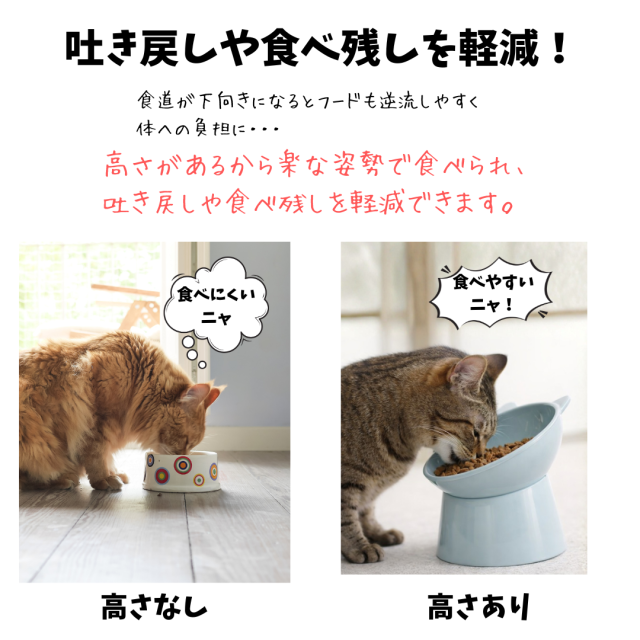 吐き戻しや食べ残しを軽減！

食道が下向きになるとフードも逆流しやすく
体への負担に・・・

高さがあるから楽な姿勢で食べられ、
吐き戻しや食べ残しを軽減できます。

食べにくい
ニャ

食べやすい
ニャ！

高さなし

高さあり